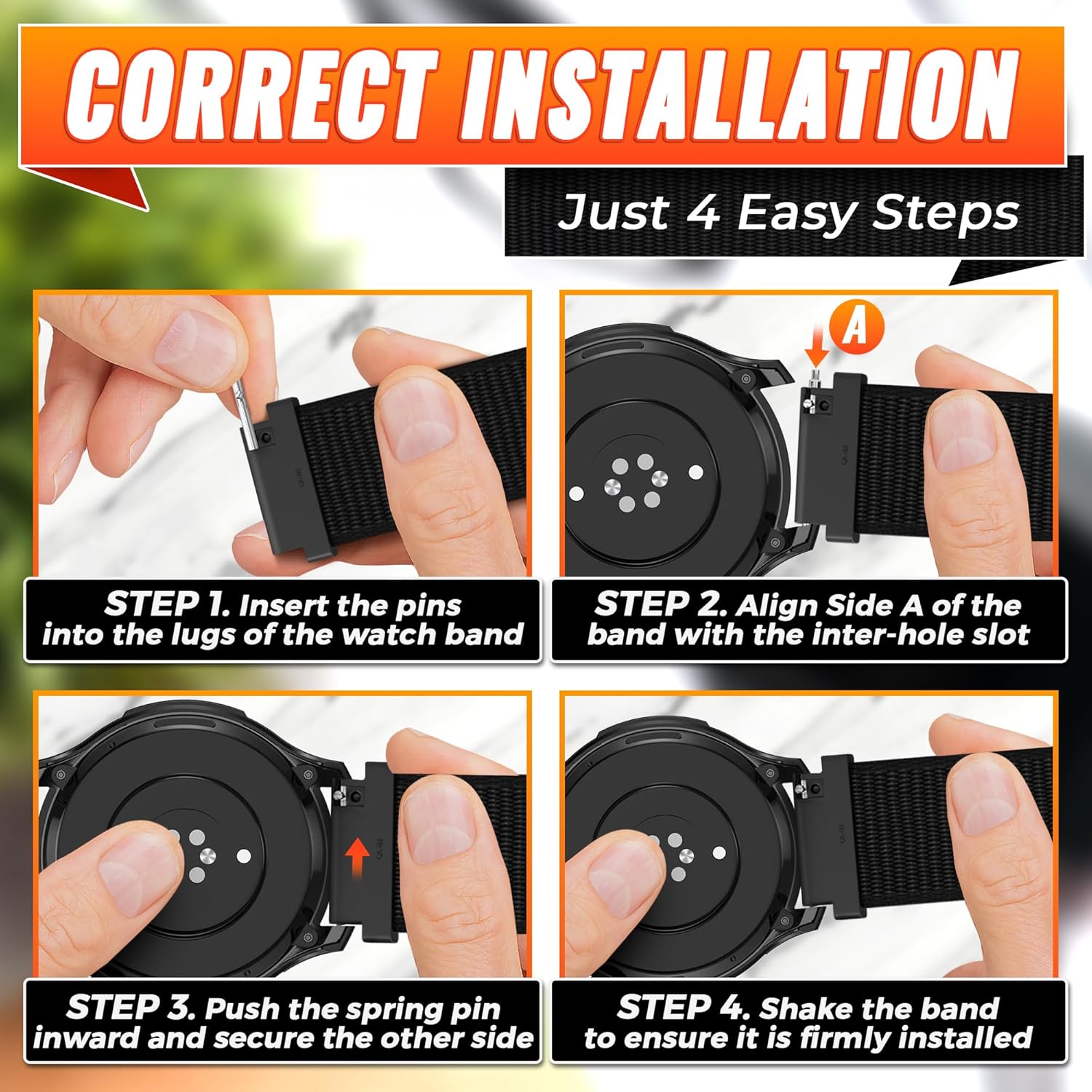 CORRECT INSTALLATION

Just 4 Easy Steps

A

STEP 1. Insert the pins into the lugs of the watch band

STEP 2. Align Side A of the band with the inter-hole slot

STEP 3. Push the spring pin inward and secure the other side

STEP 4. Shake the band to ensure it is firmly installed