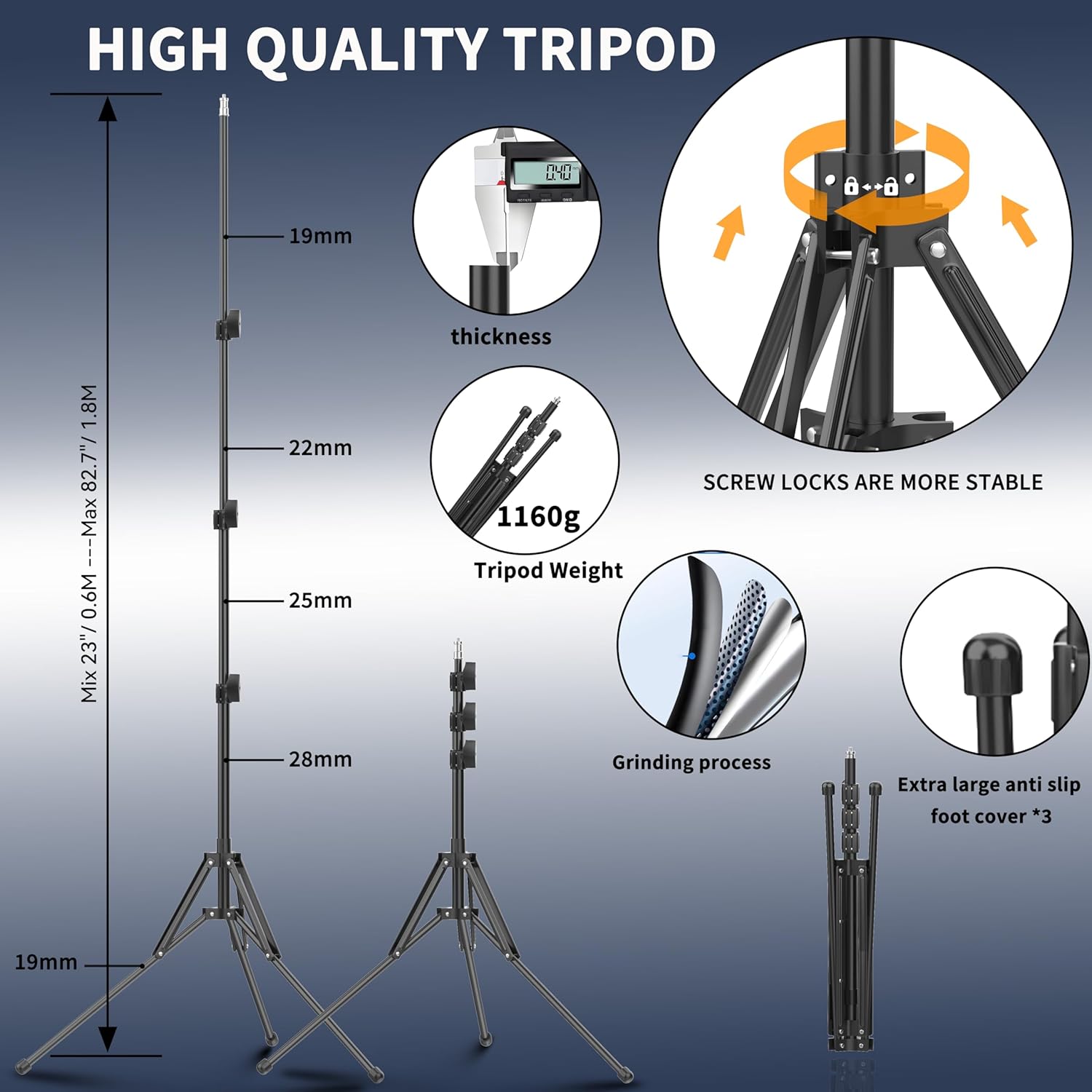 HIGH QUALITY TRIPOD

Mix 23"/ 0.6M ---Max 82.7"/ 1.8M

19mm

22mm

25mm

28mm

19mm

0.40

thickness

1160g

Tripod Weight

SCREW LOCKS ARE MORE STABLE

Grinding process

Extra large anti slip foot cover *3