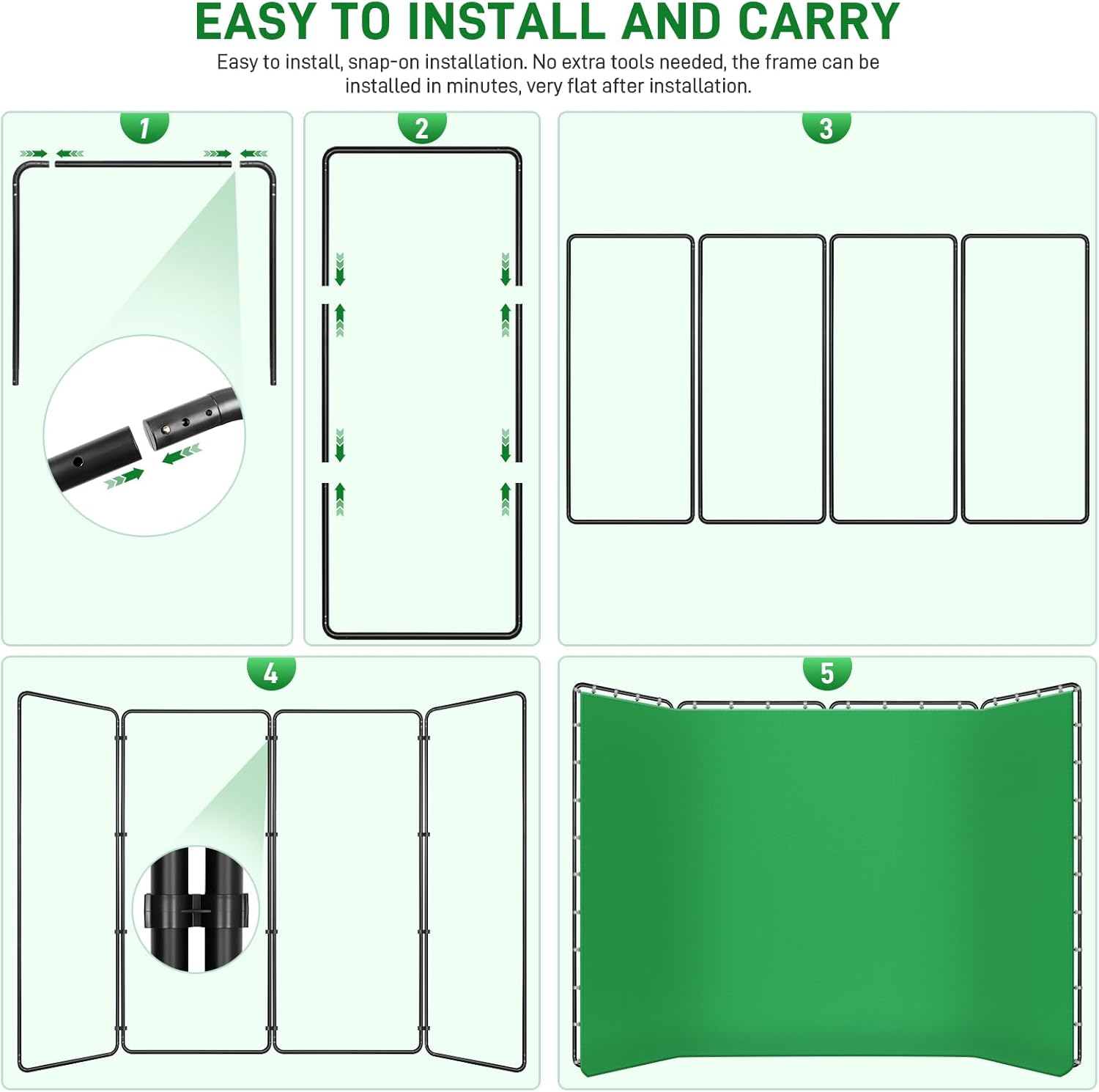 EASY TO INSTALL AND CARRY

Easy to install, snap-on installation. No extra tools needed, the frame can be installed in minutes, very flat after installation.

1

2

3

4

5