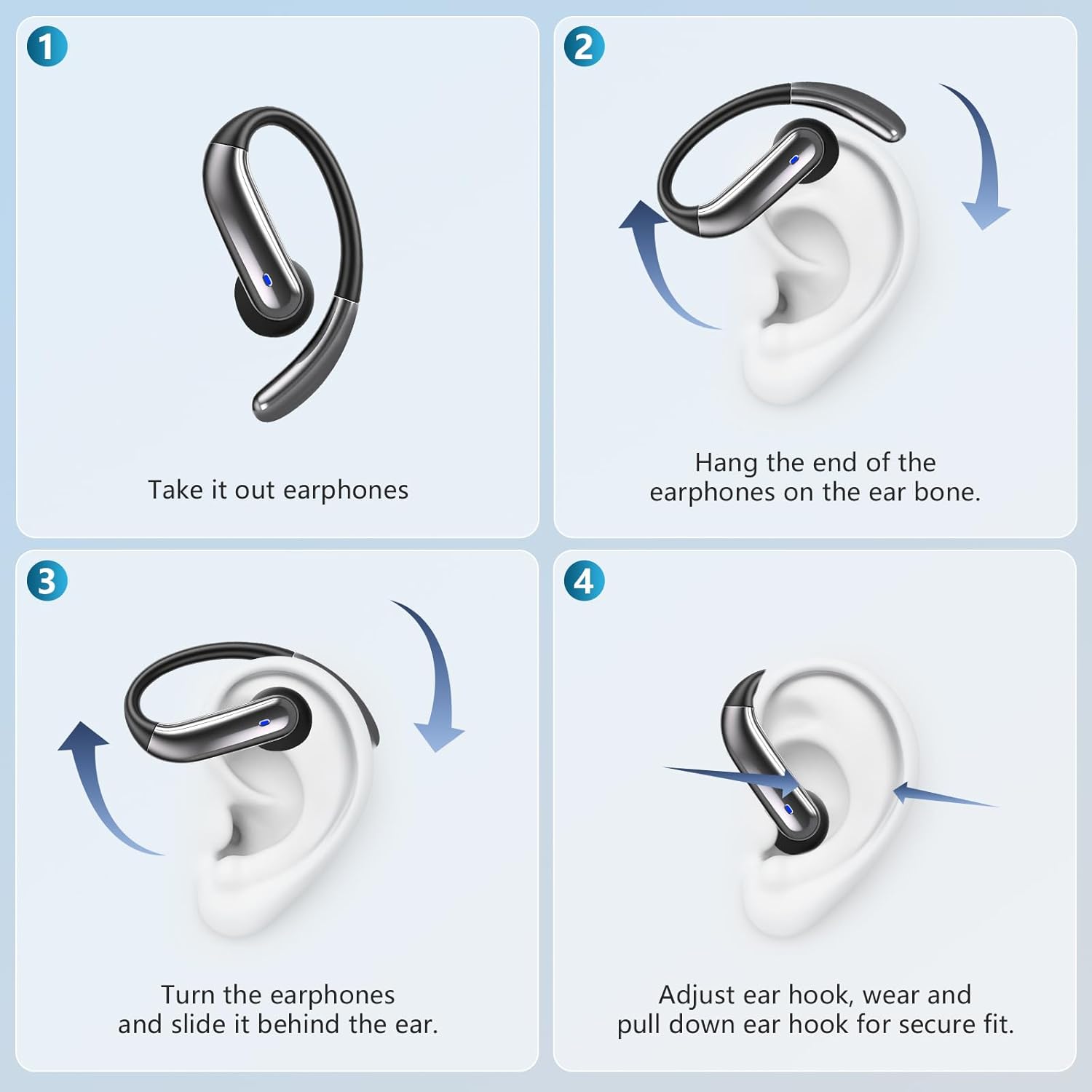 1

Take it out earphones

2

Hang the end of the earphones on the ear bone.

3

Turn the earphones and slide it behind the ear.

4

Adjust ear hook, wear and pull down ear hook for secure fit.