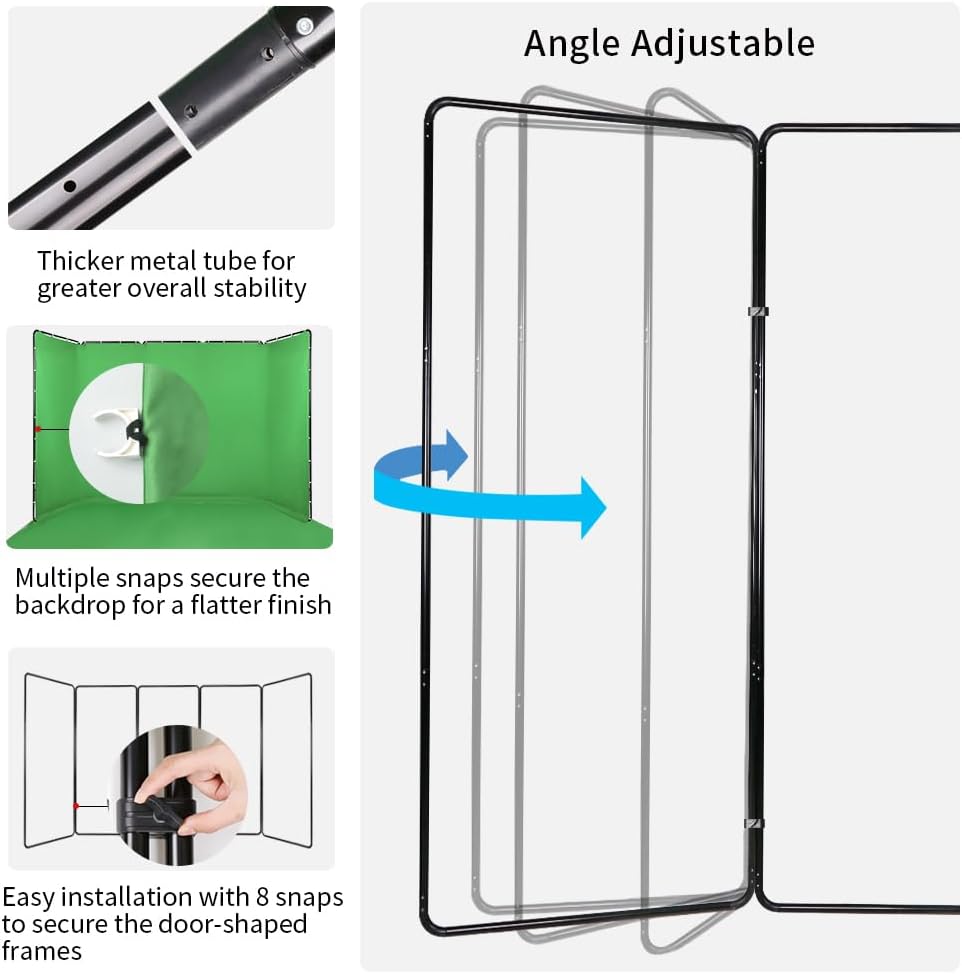 Thicker metal tube for greater overall stability

Multiple snaps secure the backdrop for a flatter finish

Easy installation with 8 snaps to secure the door-shaped frames

Angle Adjustable