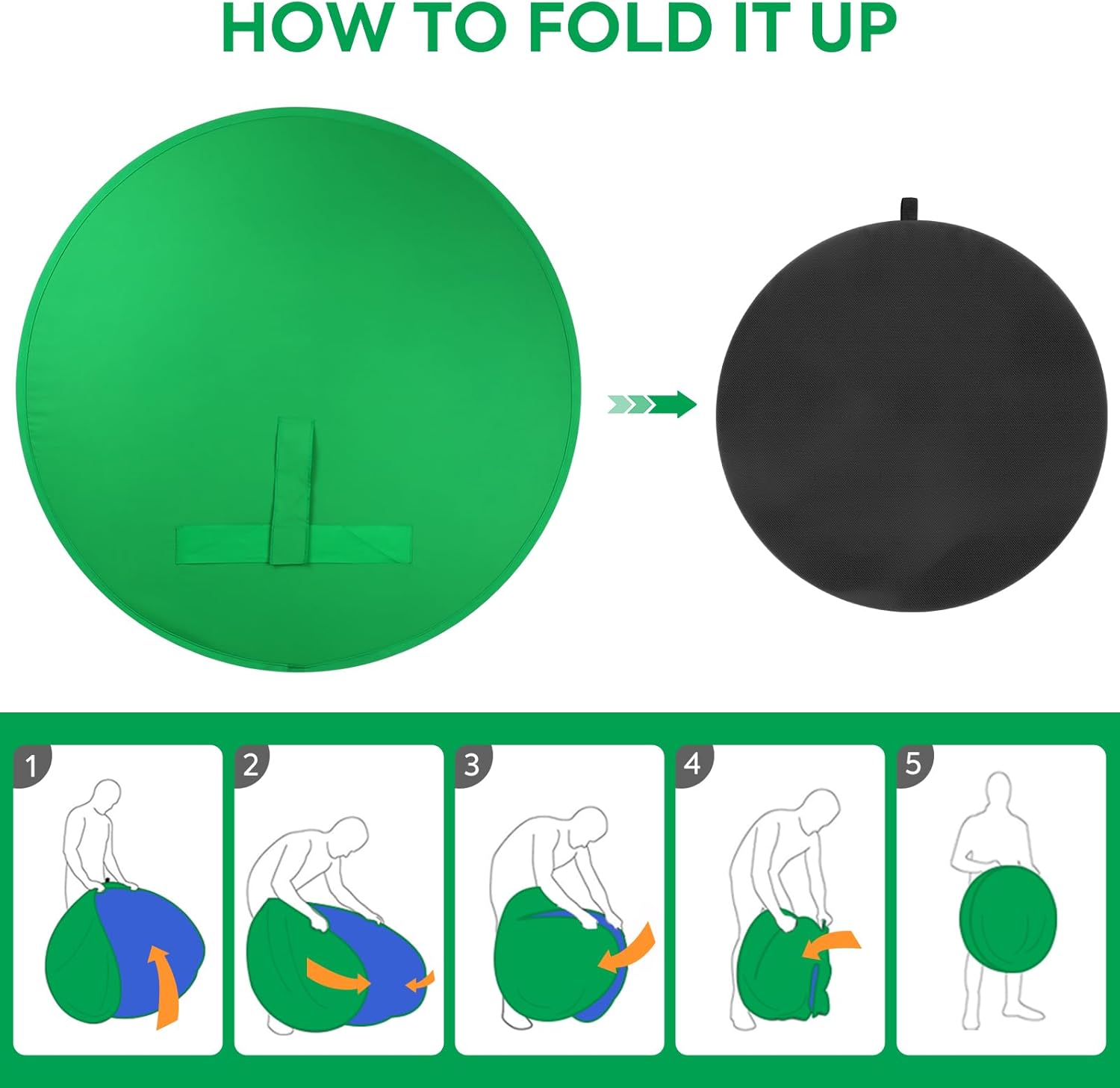 HOW TO FOLD IT UP

1

2

3

4

5