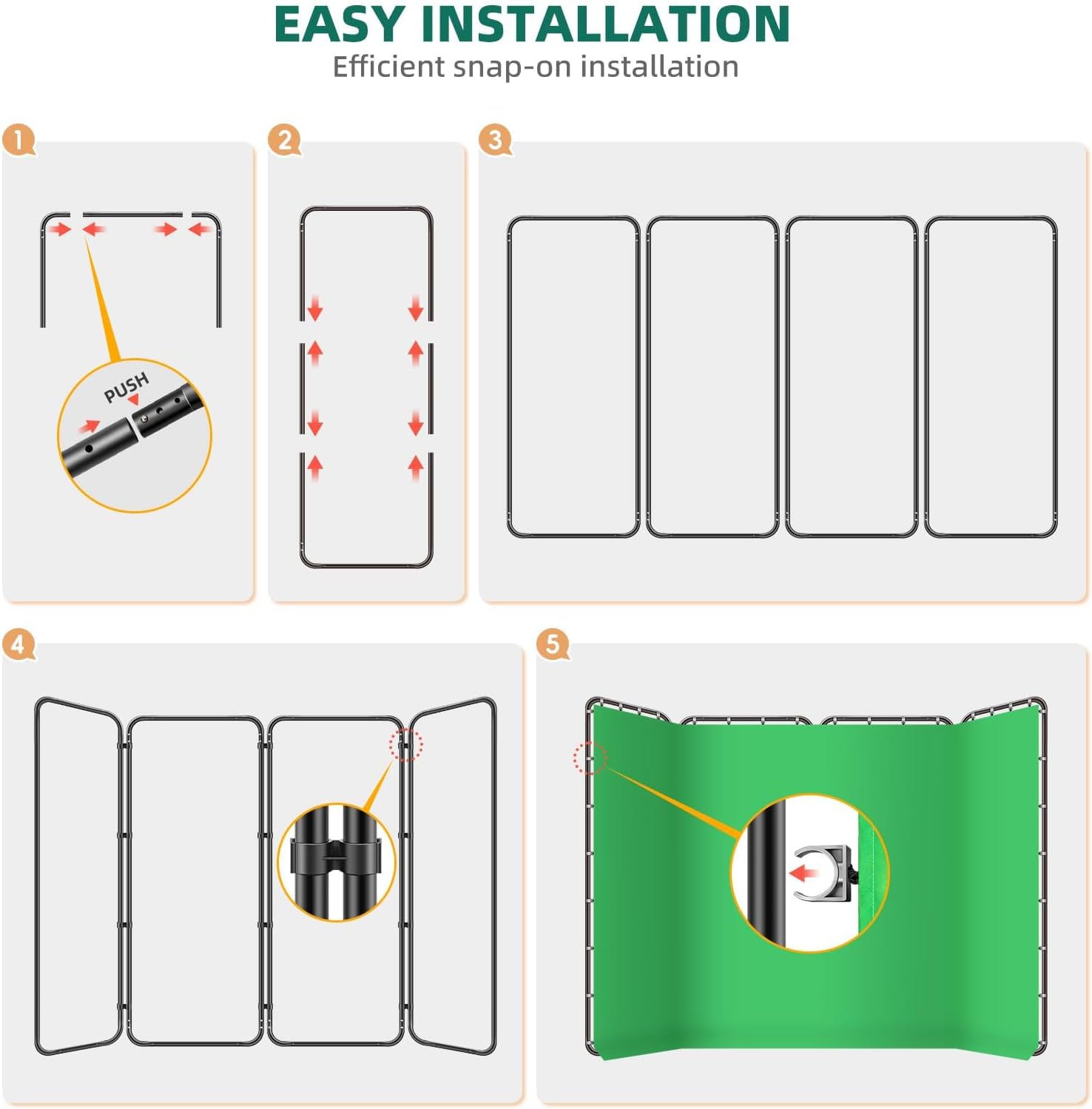 EASY INSTALLATION
Efficient snap-on installation

1

PUSH

2

3

4

5