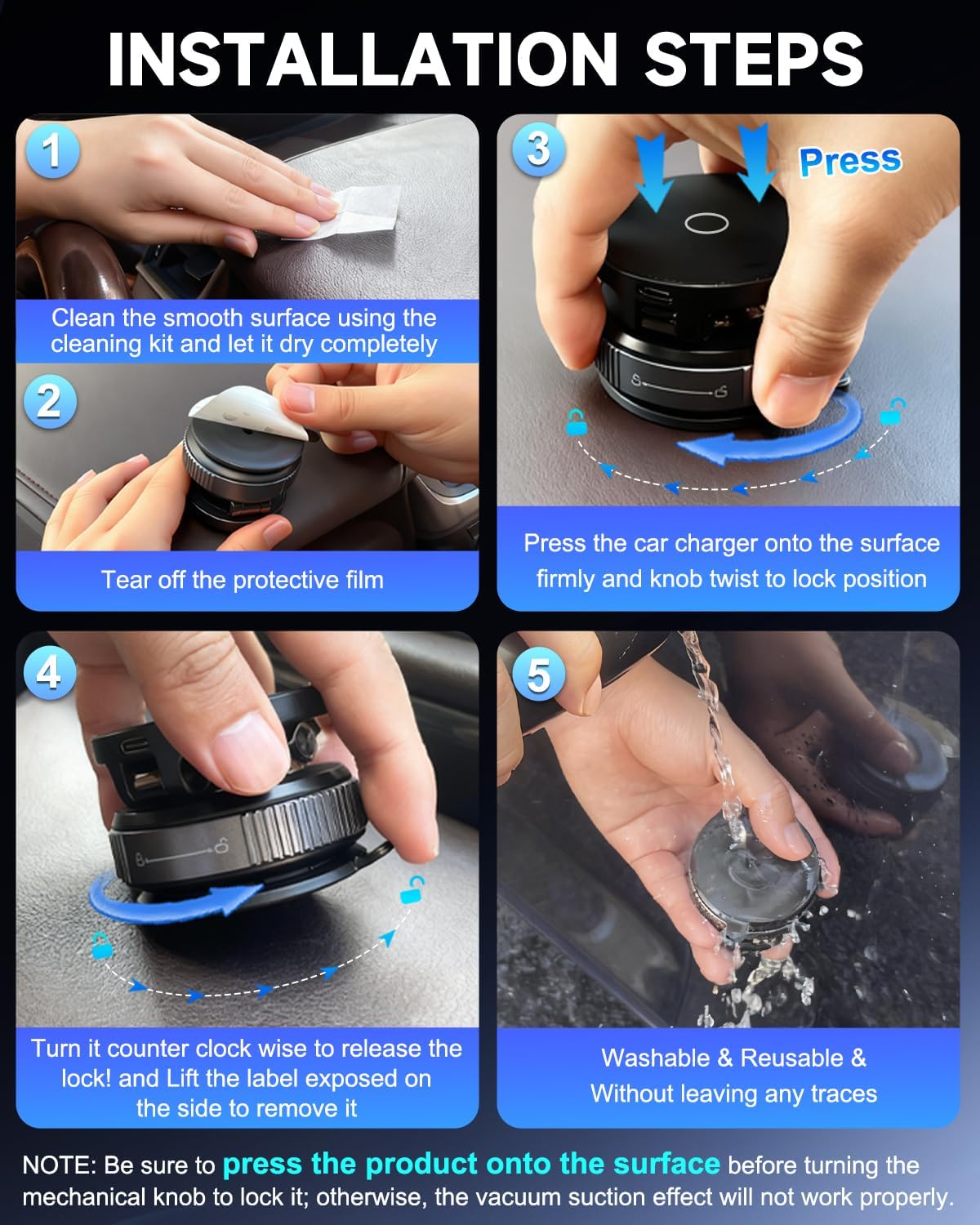 INSTALLATION STEPS

1

Clean the smooth surface using the cleaning kit and let it dry completely

2

Tear off the protective film

3

Press

Press the car charger onto the surface firmly and knob twist to lock position

4

Turn it counter clock wise to release the lock! and Lift the label exposed on the side to remove it

5

Washable & Reusable & Without leaving any traces

NOTE: Be sure to press the product onto the surface before turning the mechanical knob to lock it; otherwise, the vacuum suction effect will not work properly.