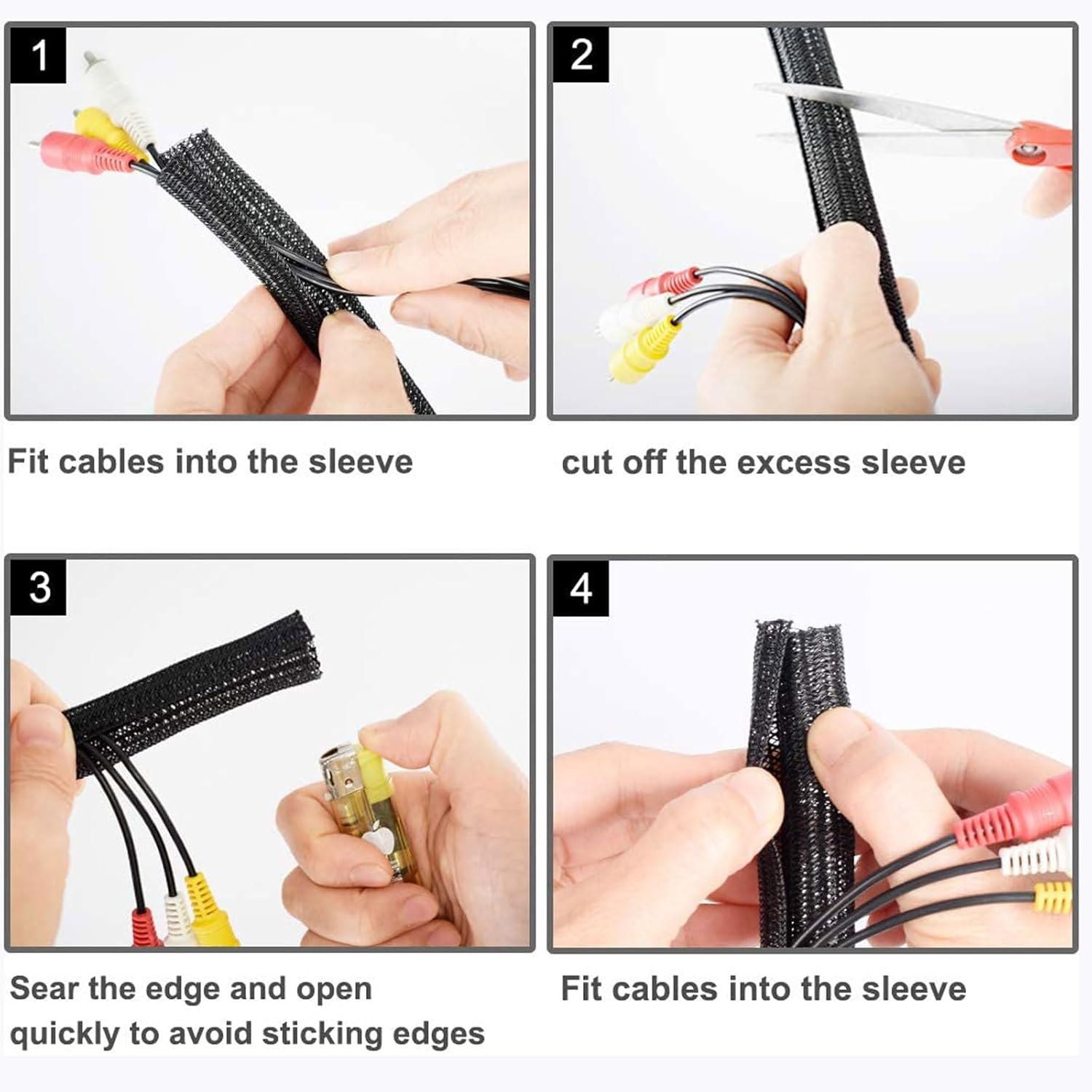 1

Fit cables into the sleeve

2

cut off the excess sleeve

3

Sear the edge and open quickly to avoid sticking edges

4

Fit cables into the sleeve