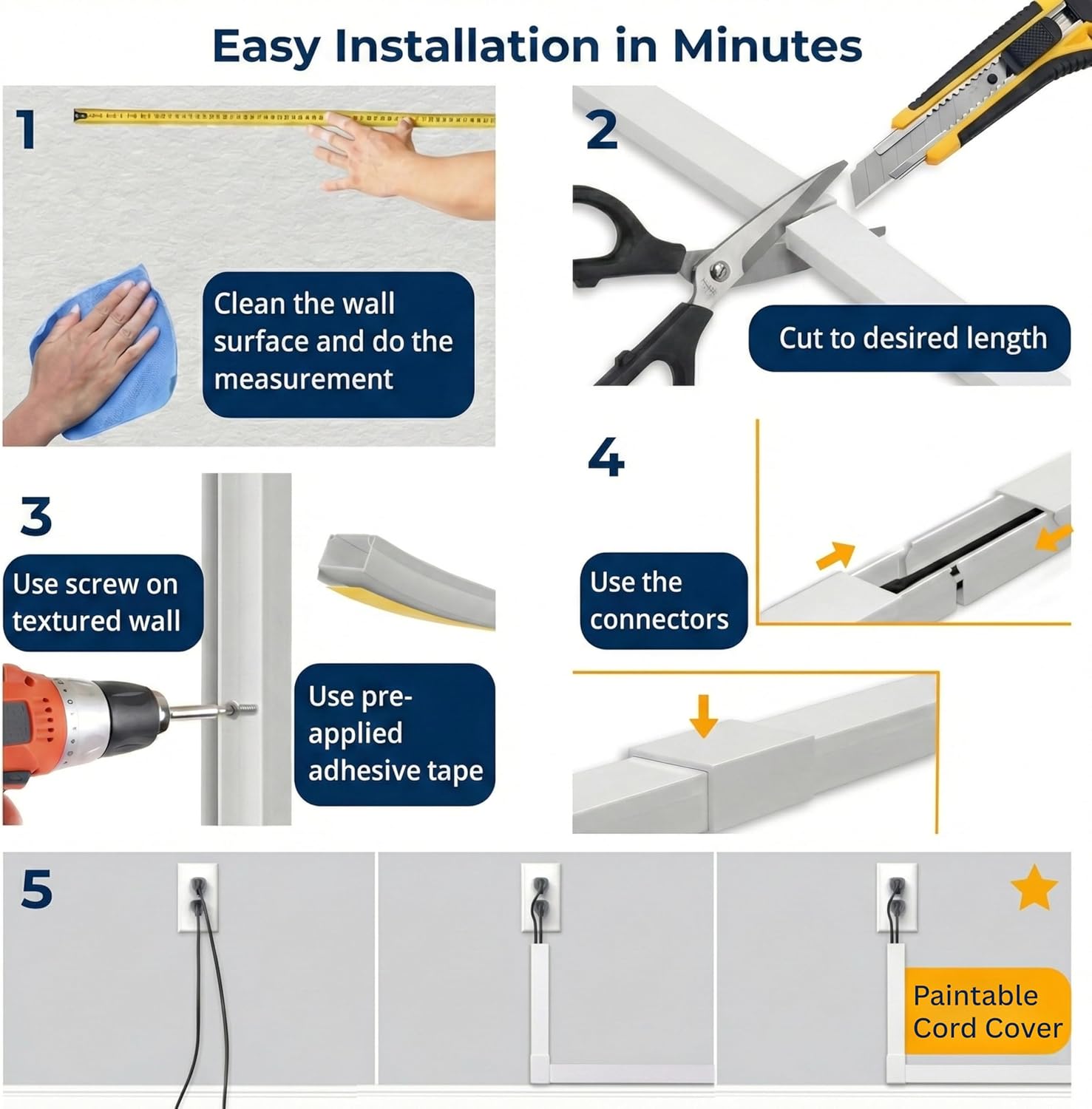 Easy Installation in Minutes

1

Clean the wall surface and do the measurement

2

Cut to desired length

3

Use screw on textured wall

Use pre-applied adhesive tape

4

Use the connectors

5

Paintable Cord Cover