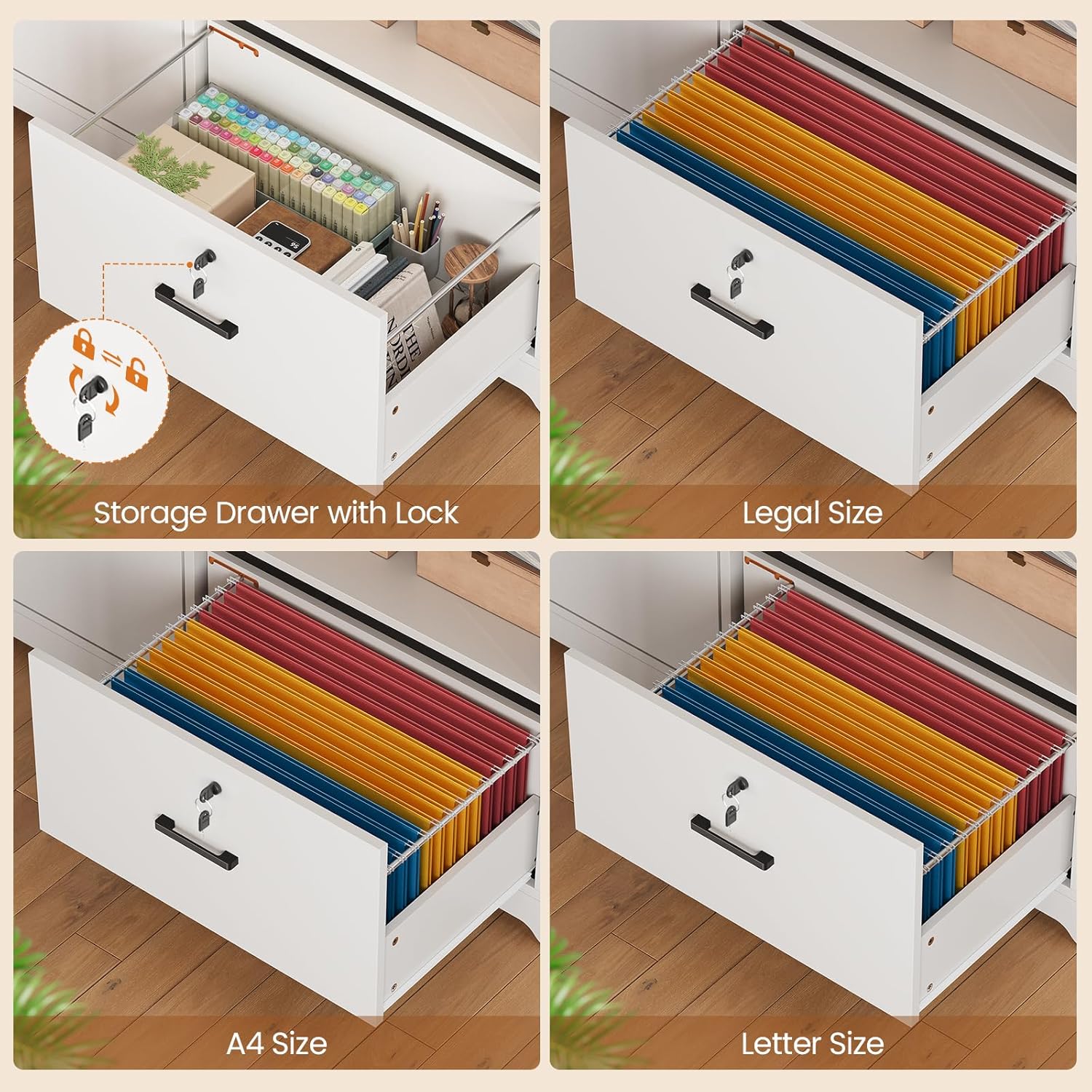 Storage Drawer with Lock

Legal Size

A4 Size

Letter Size